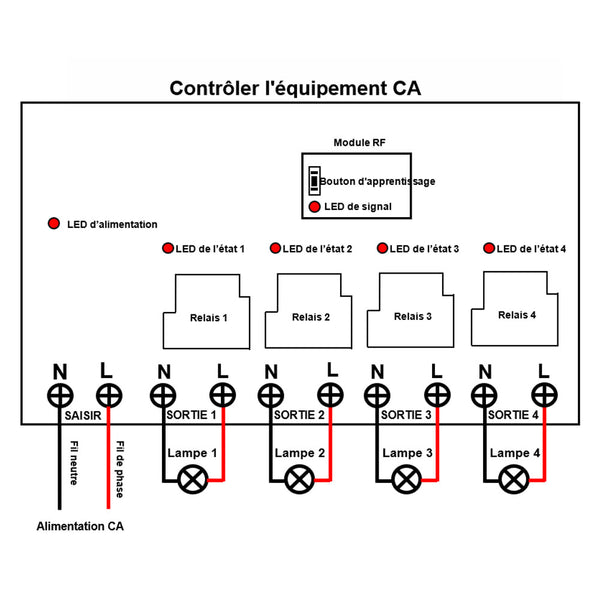 Contrôler l'équipement CA

Module RF

Bouton d'apprentissage

LED de signal

LED d'alimentation

LED de l'état 1

LED de l'état 2

LED de l'état 3

LED de l'état 4

Relais 1

Relais 2

Relais 3

Relais 4

N L N L N L N L N L

SAISIR

SORTIE 1

SORTIE 2

SORTIE 3

SORTIE 4

Fil neutre

Fil de phase

Lampe 1

Lampe 2

Lampe 3

Lampe 4

Alimentation CA