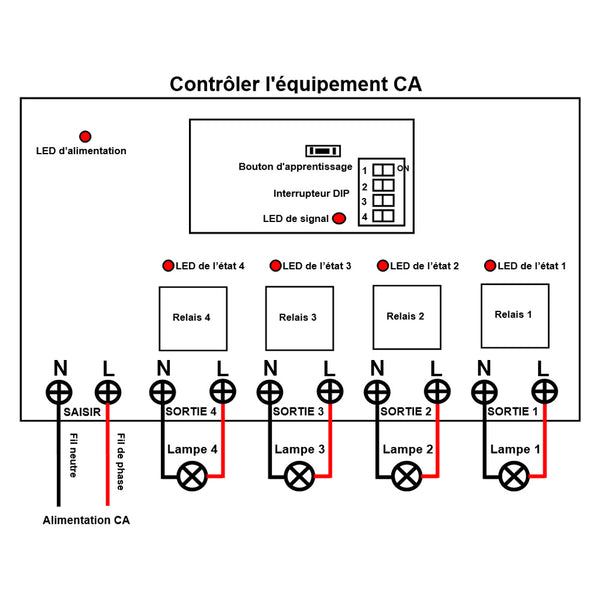 Contrôler l'équipement CA

LED d'alimentation

Bouton d'apprentissage

Interrupteur DIP

LED de signal

1 ON
2
3
4

LED de l'état 4 LED de l'état 3 LED de l'état 2 LED de l'état 1

Relais 4 Relais 3 Relais 2 Relais 1

N L N L N L N L N L

SAISIR SORTIE 4 SORTIE 3 SORTIE 2 SORTIE 1

Fil neutre Fil de phase

Lampe 4 Lampe 3 Lampe 2 Lampe 1

Alimentation CA